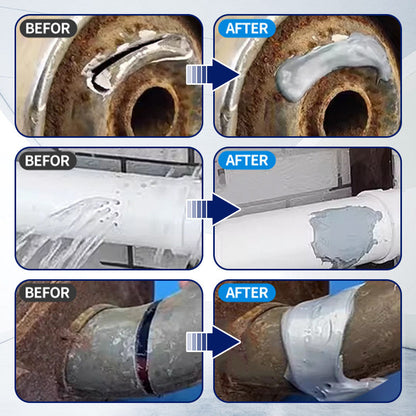 BEFOR

AFTER

BEFOR

AFTER

BEFOR

AFTER